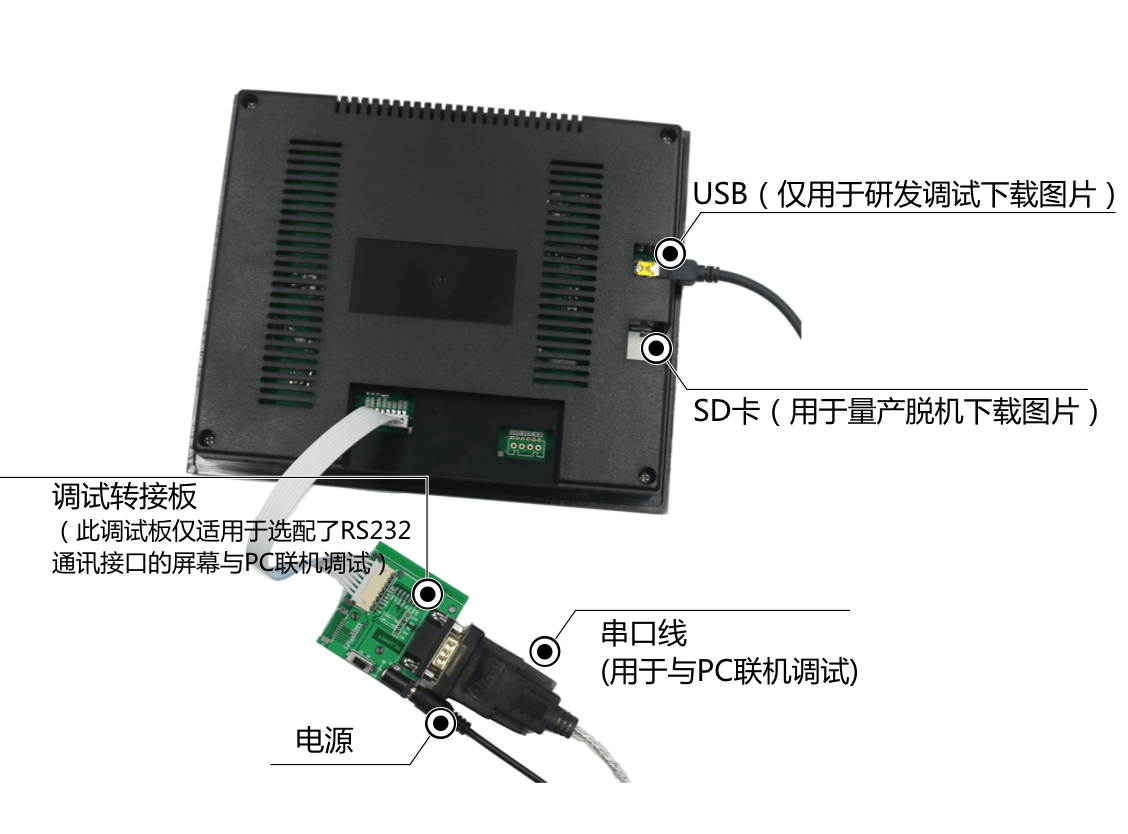 USB（仅用于研发调试下载图片）

SD卡（用于量产脱机下载图片）

调试转接板
（此调试板仅适用于选配了RS232通讯接口的屏幕与PC联机调试）

串口线
(用于与PC联机调试)

电源